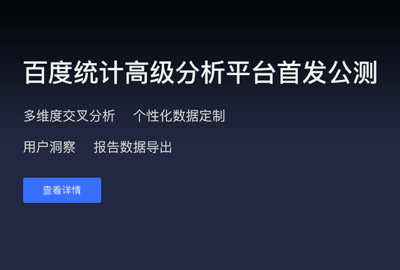 百度统计高级分析平台首发公测

多维度交叉分析　个性化数据定制

用户洞察　报告数据导出

查看详情