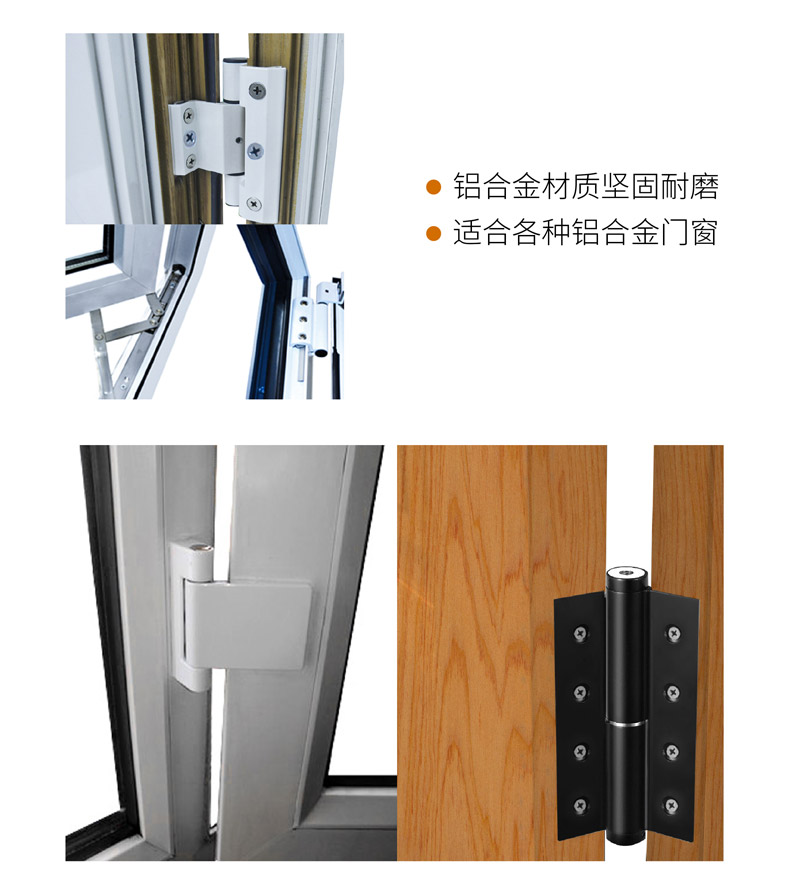 ● 铝合金材质坚固耐磨
● 适合各种铝合金门窗